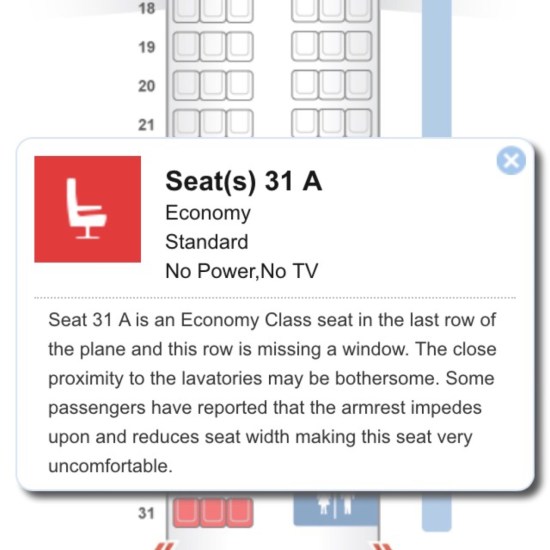 18
19
20
21

Seat(s) 31 A
Economy
Standard
No Power,No TV

Seat 31 A is an Economy Class seat in the last row of the plane and this row is missing a window. The close proximity to the lavatories may be bothersome. Some passengers have reported that the armrest impedes upon and reduces seat width making this seat very uncomfortable.

31